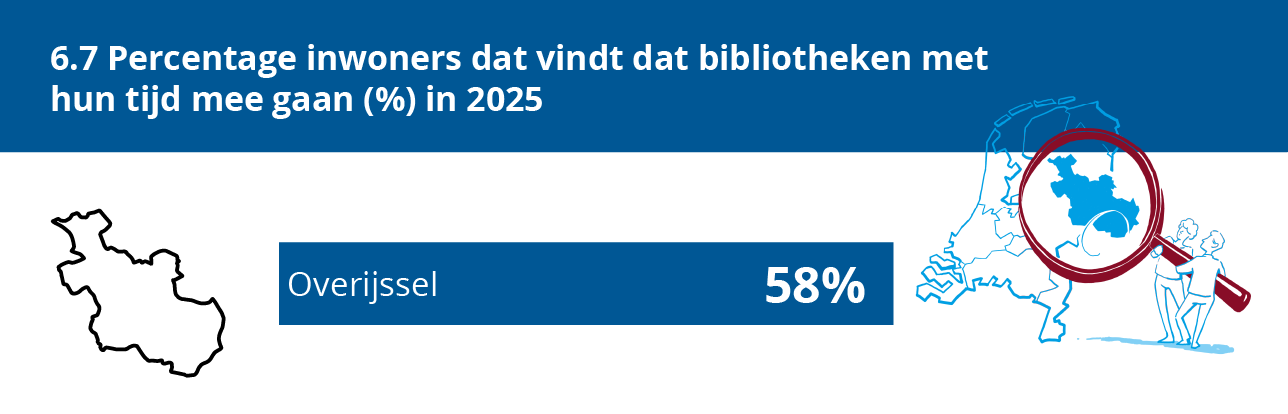 6.7 Percentage inwoners dat vindt dat bibliotheken met hun tijd mee gaan (%) in 2025

Overijssel 58%